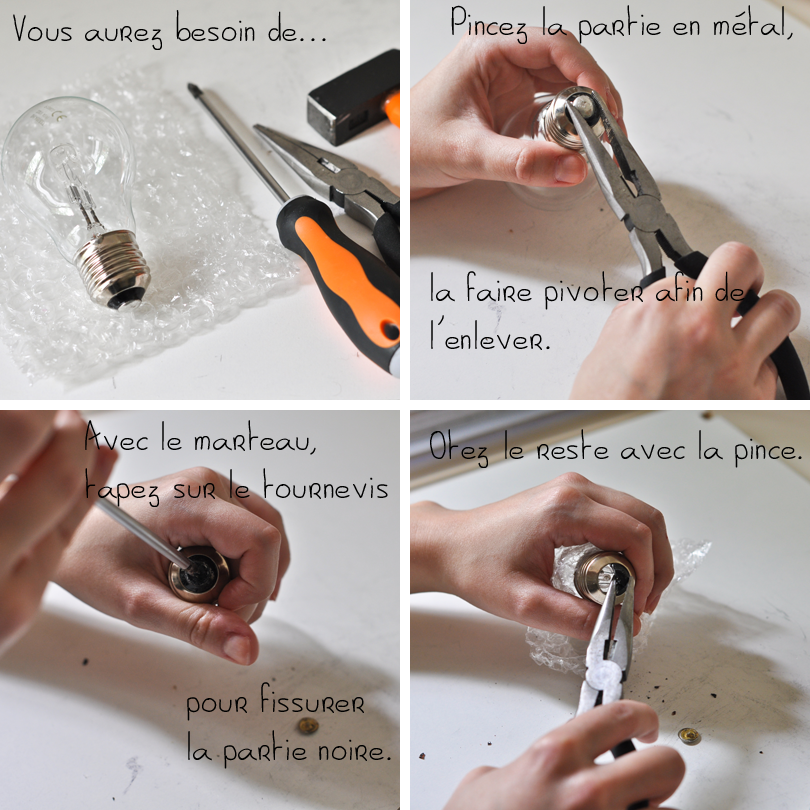 Vous aurez besoin de...

Pincez la partie en métal,

la faire pivoter afin de l'enlever.

Avec le marteau, tapez sur le tournevis

pour fissurer la partie noire.

Otez le reste avec la pince.