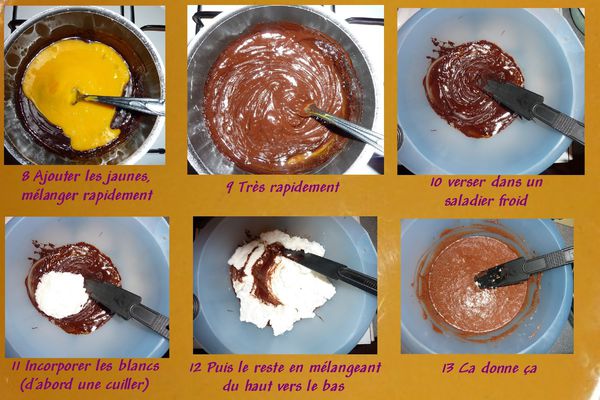 8 Ajouter les jaunes, mélanger rapidement

9 Très rapidement

10 verser dans un saladier froid

11 Incorporer les blancs (d'abord une cuiller)

12 Puis le reste en mélangeant du haut vers le bas

13 Ca donne ça