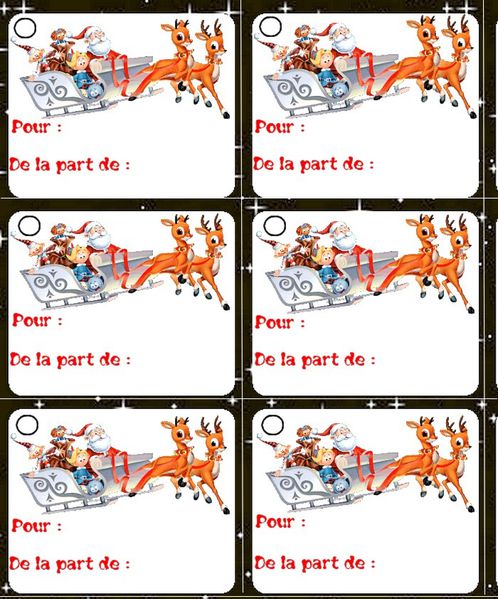 Pour :

De la part de :

Pour :

De la part de :

Pour :

De la part de :

Pour :

De la part de :

Pour :

De la part de :

Pour :

De la part de :